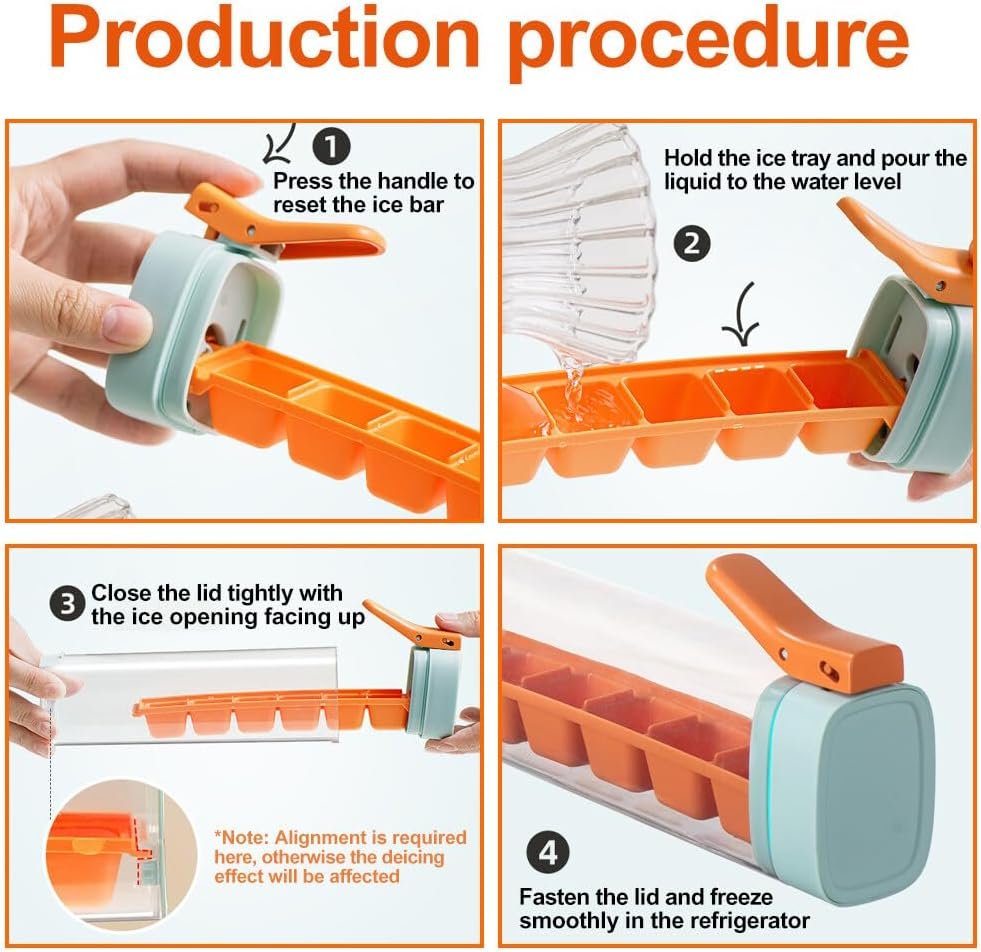 Production procedure

1
Press the handle to reset the ice bar

Hold the ice tray and pour the liquid to the water level
2

3 Close the lid tightly with the ice opening facing up

*Note: Alignment is required here, otherwise the deicing effect will be affected

4
Fasten the lid and freeze smoothly in the refrigerator